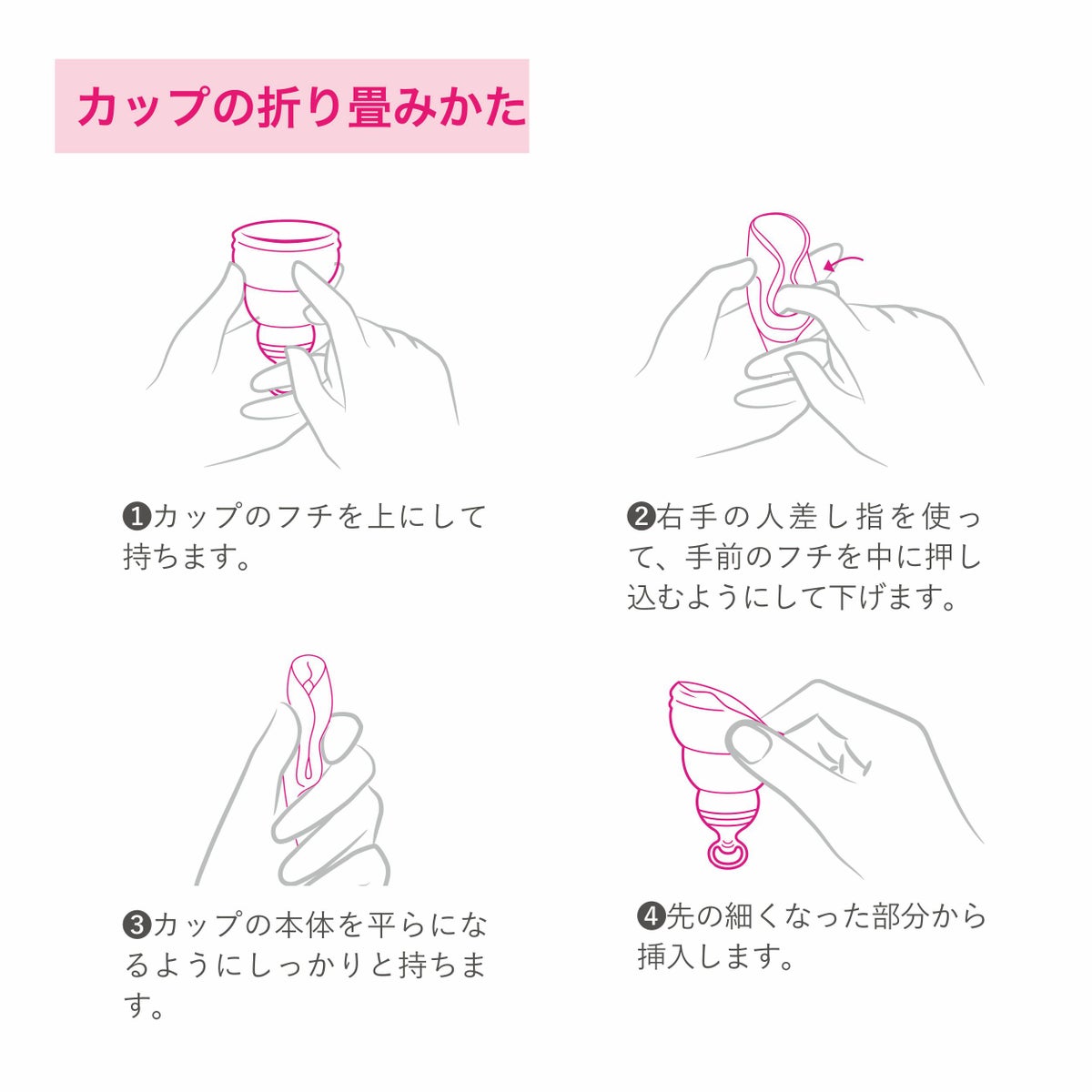 カップの折り畳みかた

❶カップのフチを上にして持ちます。

❷右手の人差し指を使って、手前のフチを中に押し込むようにして下げます。

❸カップの本体を平らになるようにしっかりと持ちます。

❹先の細くなった部分から挿入します。